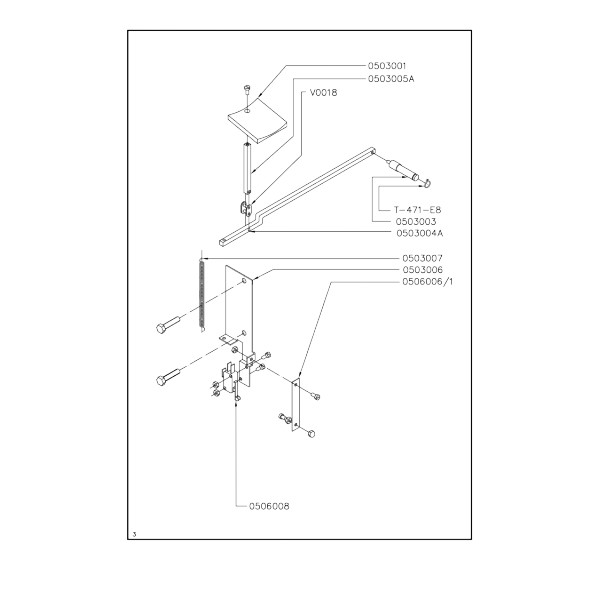 0503001
0503005A
V0018
T-471-E8
0503003
0503004A
0503007
0503006
0506006/1
0506008
3